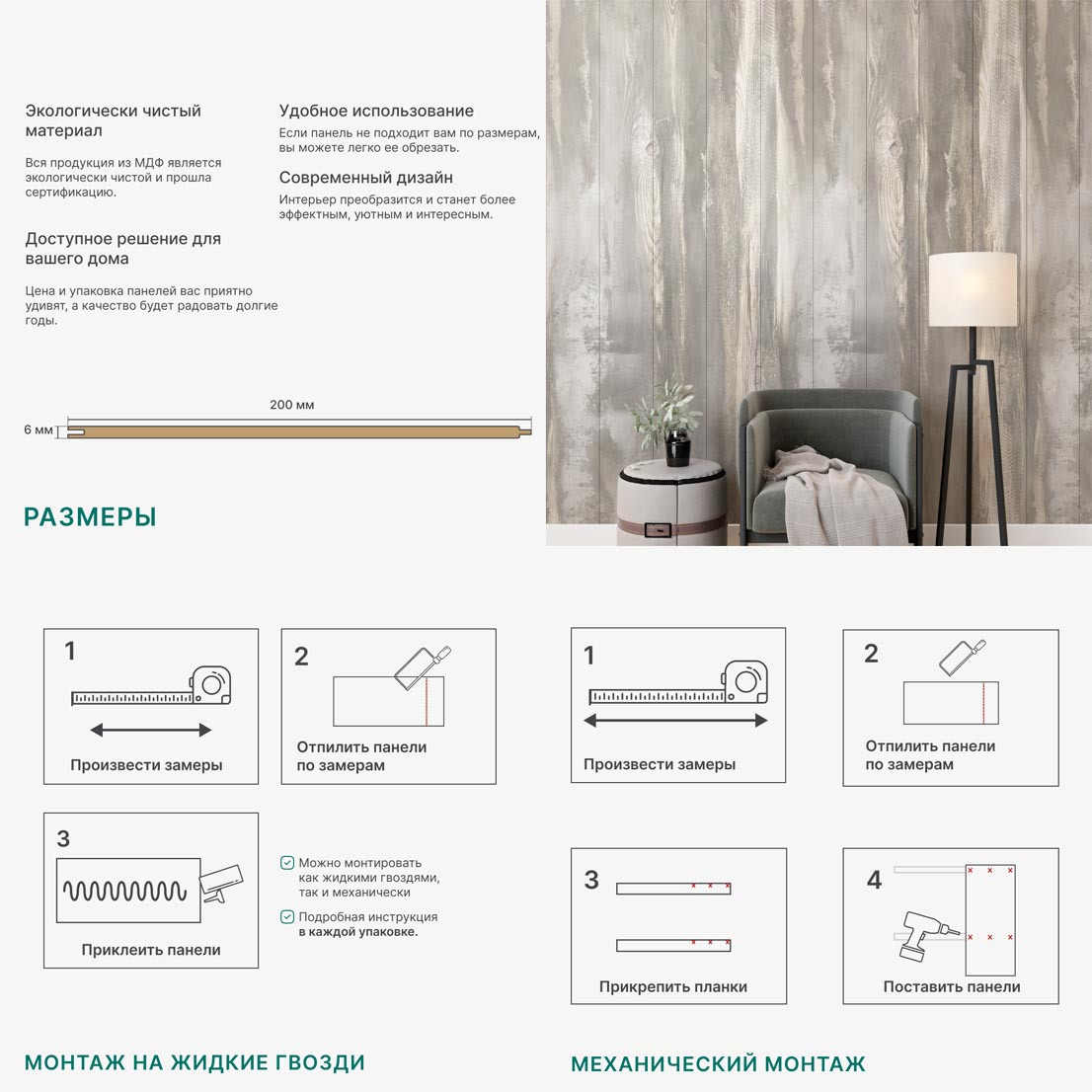 Экологически чистый материал

Вся продукция из МДФ является экологически чистой и прошла сертификацию.

Доступное решение для вашего дома

Цена и упаковка панелей вас приятно удивят, а качество будет радовать долгие годы.

Удобное использование

Если панель не подходит вам по размерам, вы можете легко ее обрезать.

Современный дизайн

Интерьер преобразится и станет более эффектным, уютным и интересным.

200 мм

6 мм

РАЗМЕРЫ

1
Произвести замеры

2
Отпилить панели по замерам

3
Приклеить панели

Можно монтировать как жидкими гвоздями, так и механически

Подробная инструкция в каждой упаковке.

МОНТАЖ НА ЖИДКИЕ ГВОЗДИ

1
Произвести замеры

2
Отпилить панели по замерам

3
Прикрепить планки

4
Поставить панели

МЕХАНИЧЕСКИЙ МОНТАЖ